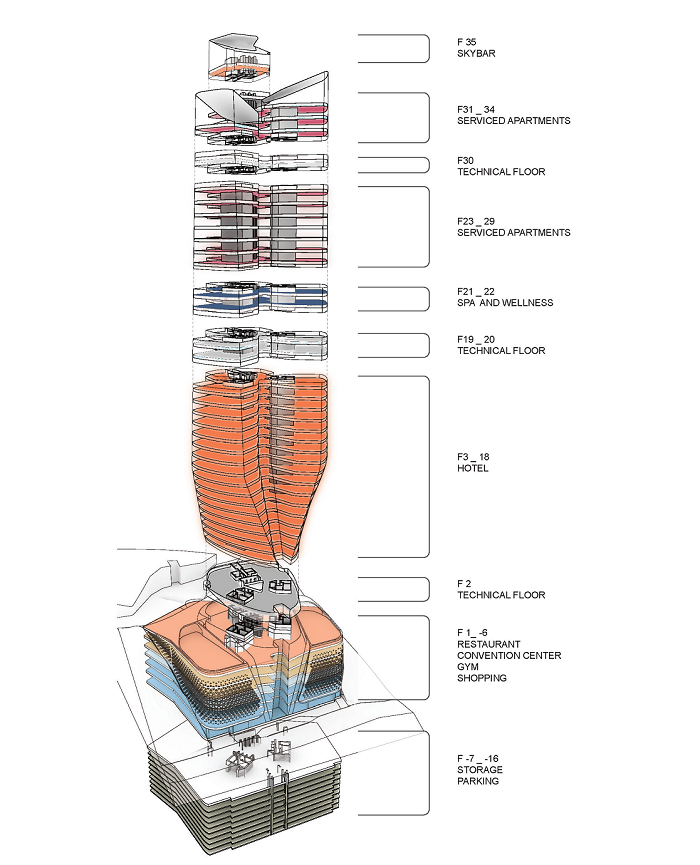 F 35
SKYBAR

F31 _ 34
SERVICED APARTMENTS

F30
TECHNICAL FLOOR

F23 _ 29
SERVICED APARTMENTS

F21 _ 22
SPA AND WELLNESS

F19 _ 20
TECHNICAL FLOOR

F3 _ 18
HOTEL

F 2
TECHNICAL FLOOR

F 1_ -6
RESTAURANT
CONVENTION CENTER
GYM
SHOPPING

F -7 _ -16
STORAGE
PARKING